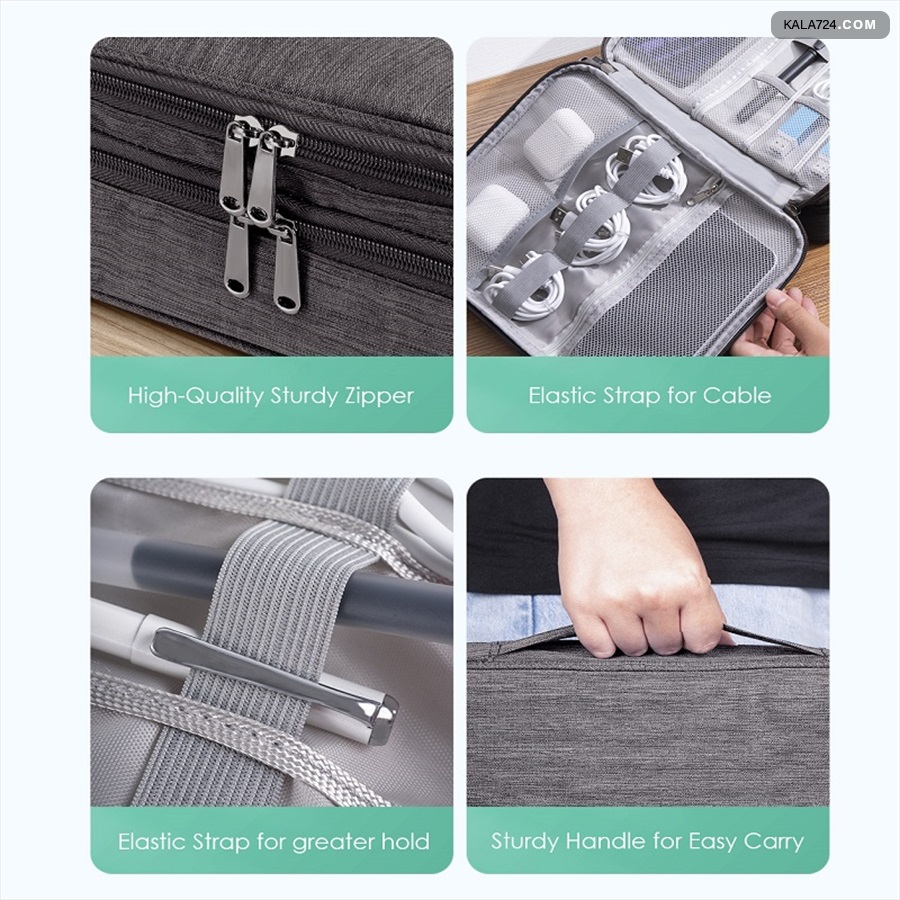 KALA724.COM

High-Quality Sturdy Zipper

Elastic Strap for Cable

Elastic Strap for greater hold

Sturdy Handle for Easy Carry