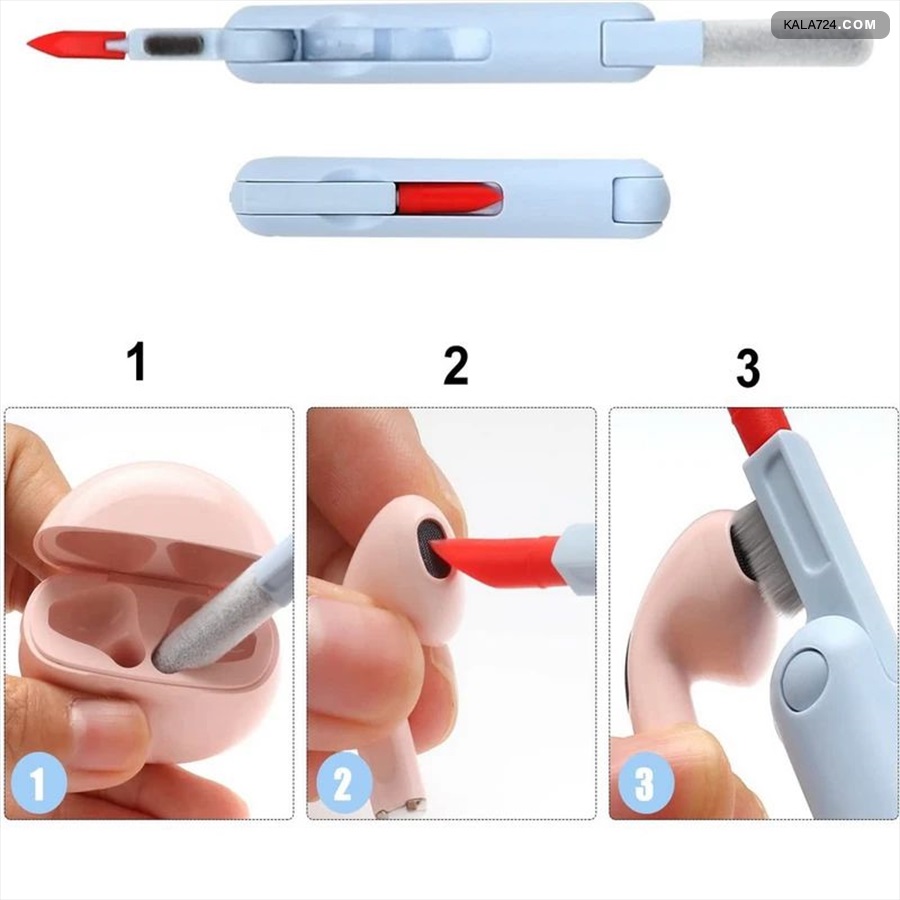 KALA724.COM

1

2

3

1

2

3